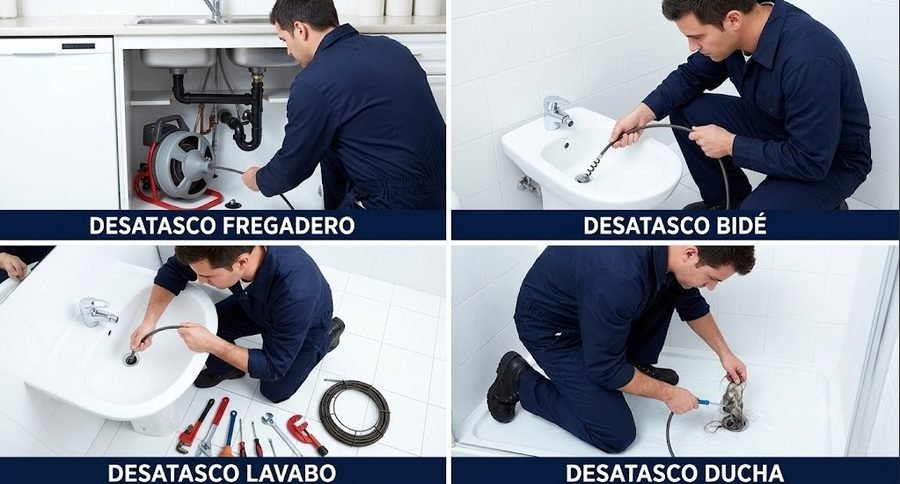 DESATASCO FREGADERO

DESATASCO BIDÉ

DESATASCO LAVABO

DESATASCO DUCHA